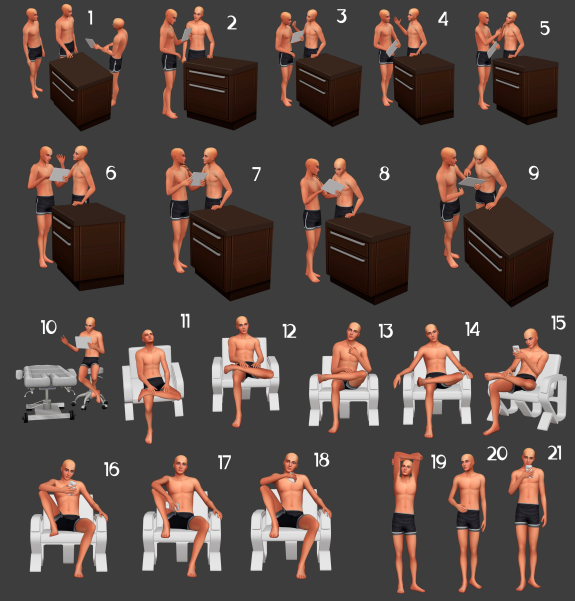 1
2
3
4
5
6
7
8
9
10
11
12
13
14
15
16
17
18
19
20
21