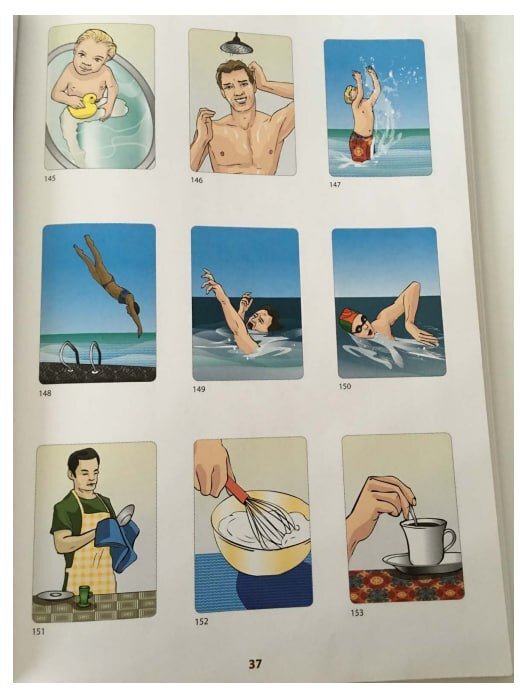 145

146

147

148

149

150

151

152

153

37