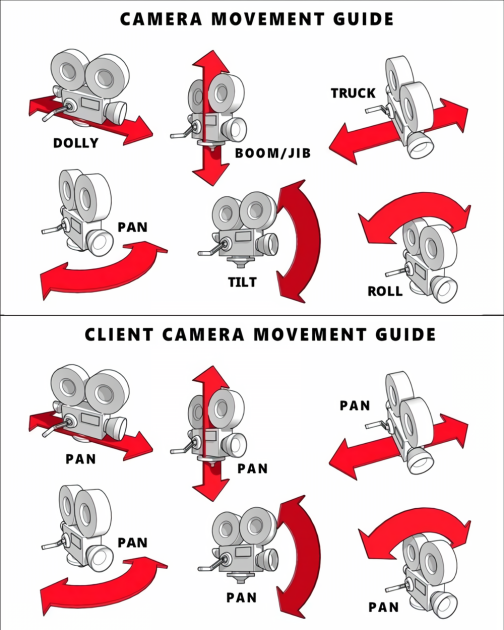 CAMERA MOVEMENT GUIDE

DOLLY

BOOM/JIB

TRUCK

PAN

TILT

ROLL

CLIENT CAMERA MOVEMENT GUIDE

PAN

PAN

PAN

PAN

PAN

PAN