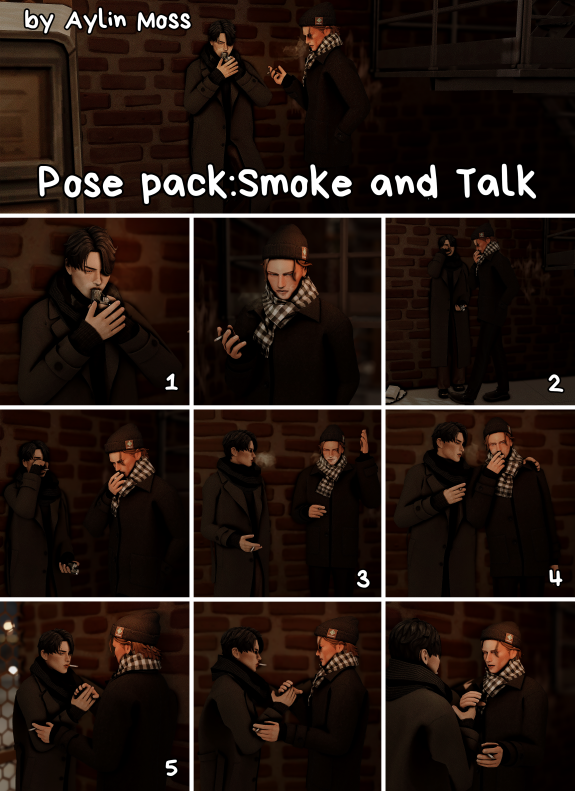 by Aylin Moss

Pose pack:Smoke and Talk

1

2

3

4

5