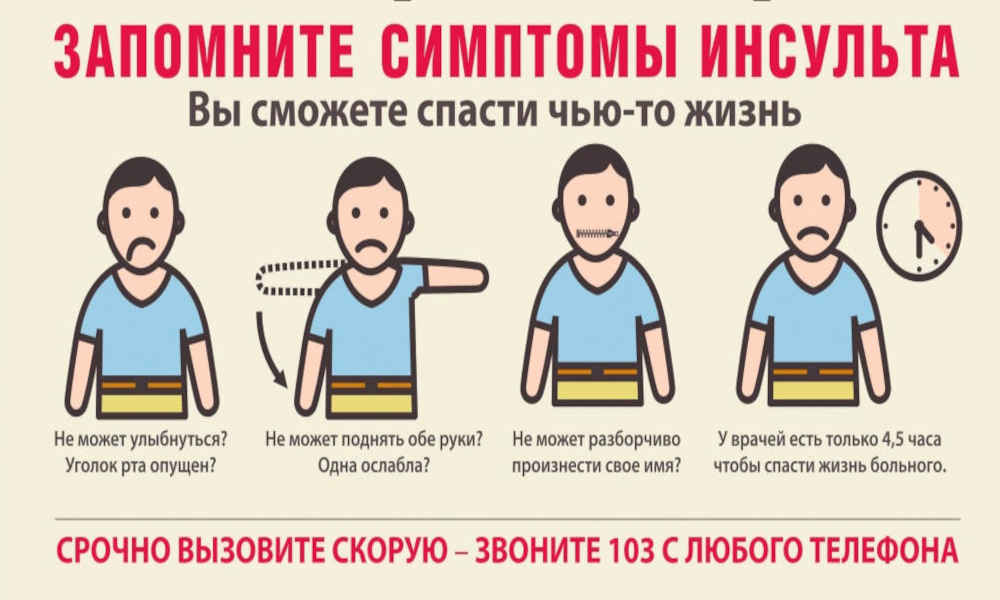 ЗАПОМНИТЕ СИМПТОМЫ ИНСУЛЬТА
Вы сможете спасти чью-то жизнь

Не может улыбнуться? Уголок рта опущен?

Не может поднять обе руки? Одна ослабла?

Не может разборчиво произнести свое имя?

У врачей есть только 4,5 часа чтобы спасти жизнь больного.

СРОЧНО ВЫЗОВИТЕ СКОРУЮ – ЗВОНИТЕ 103 С ЛЮБОГО ТЕЛЕФОНА